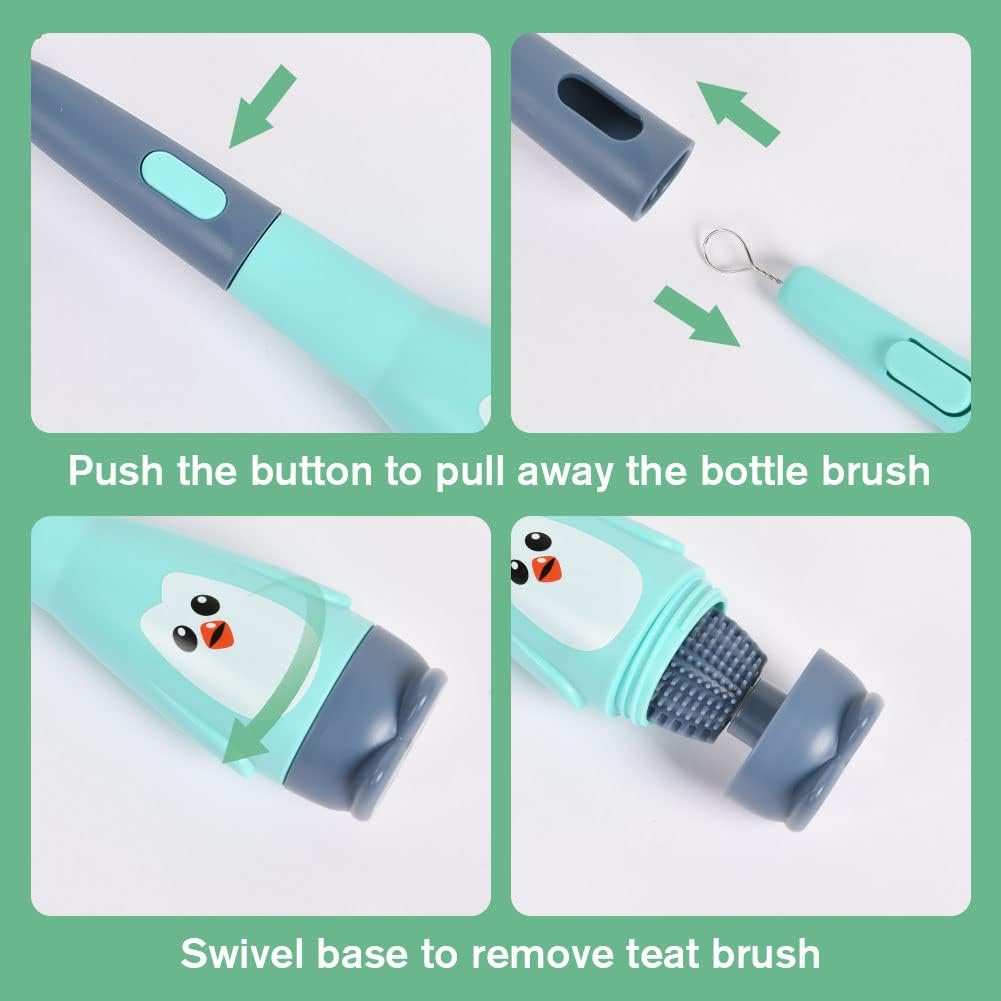 Push the button to pull away the bottle brush

Swivel base to remove teat brush